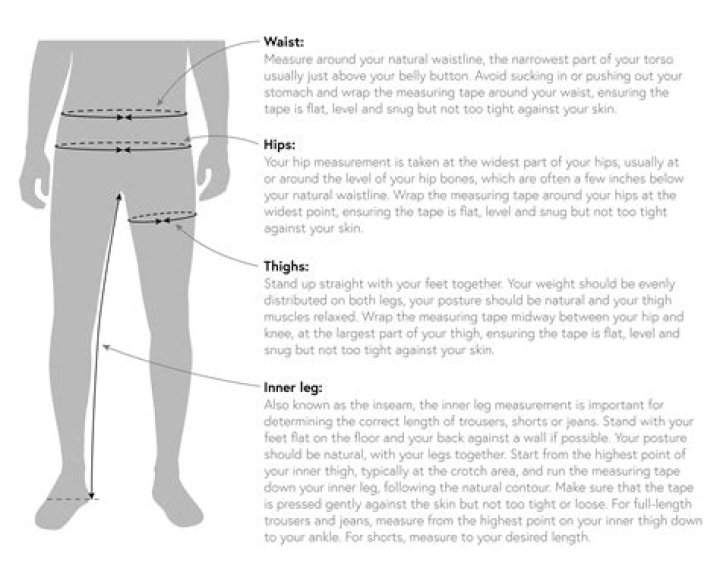 Waist:
Measure around your natural waistline, the narrowest part of your torso usually just above your belly button. Avoid sucking in or pushing out your stomach and wrap the measuring tape around your waist, ensuring the tape is flat, level and snug but not too tight against your skin.

Hips:
Your hip measurement is taken at the widest part of your hips, usually at or around the level of your hip bones, which are often a few inches below your natural waistline. Wrap the measuring tape around your hips at the widest point, ensuring the tape is flat, level and snug but not too tight against your skin.

Thighs:
Stand up straight with your feet together. Your weight should be evenly distributed on both legs, your posture should be natural and your thigh muscles relaxed. Wrap the measuring tape midway between your hip and knee, at the largest part of your thigh, ensuring the tape is flat, level and snug but not too tight against your skin.

Inner leg:
Also known as the inseam, the inner leg measurement is important for determining the correct length of trousers, shorts or jeans. Stand with your feet flat on the floor and your back against a wall if possible. Your posture should be natural, with your legs together. Start from the highest point of your inner thigh, typically at the crotch area, and run the measuring tape down your inner leg, following the natural contour. Make sure that the tape is pressed gently against the skin but not too tight or loose. For full-length trousers and jeans, measure from the highest point on your inner thigh down to your ankle. For shorts, measure to your desired length.