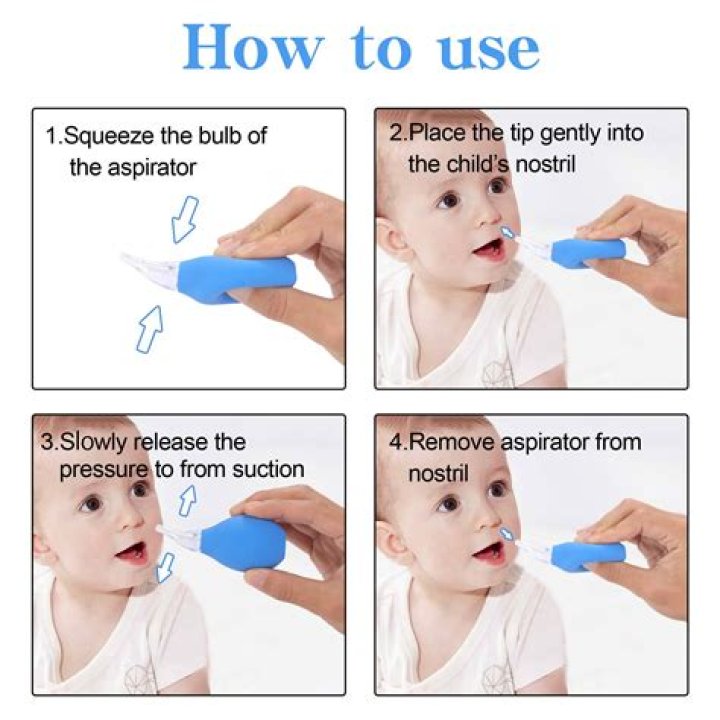 How to use

1.Squeeze the bulb of the aspirator

2.Place the tip gently into the child's nostril

3.Slowly release the pressure to from suction

4.Remove aspirator from nostril