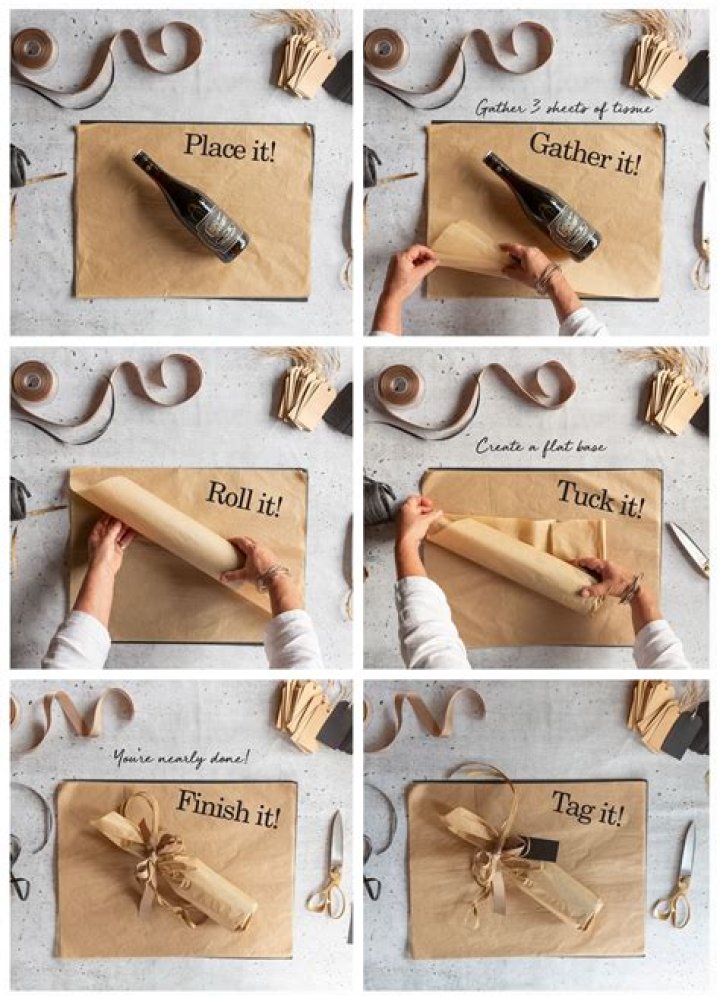 Place it!

Gather 3 sheets of tissue

Gather it!

Roll it!

Create a flat base

Tuck it!

You're nearly done!

Finish it!

Tag it!