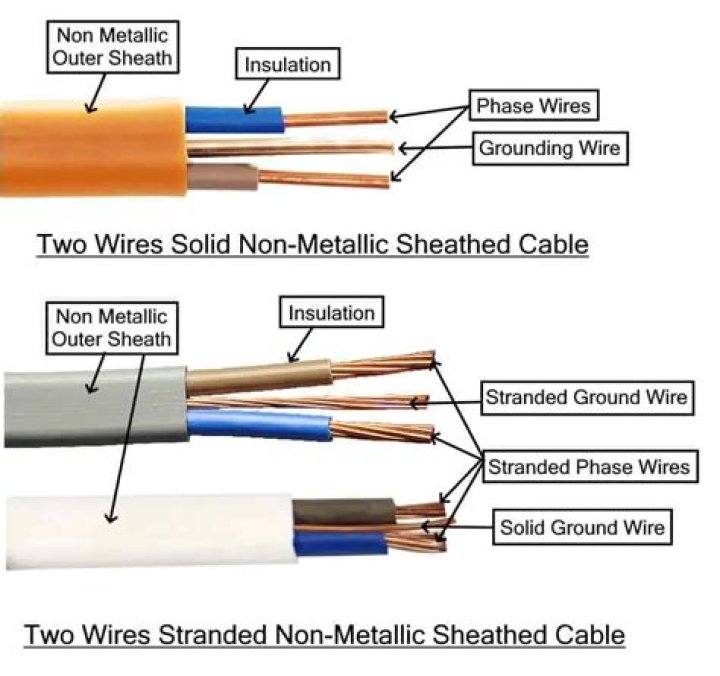 Non Metallic Outer Sheath

Insulation

Phase Wires

Grounding Wire

Two Wires Solid Non-Metallic Sheathed Cable

Non Metallic Outer Sheath

Insulation

Stranded Ground Wire

Stranded Phase Wires

Solid Ground Wire

Two Wires Stranded Non-Metallic Sheathed Cable